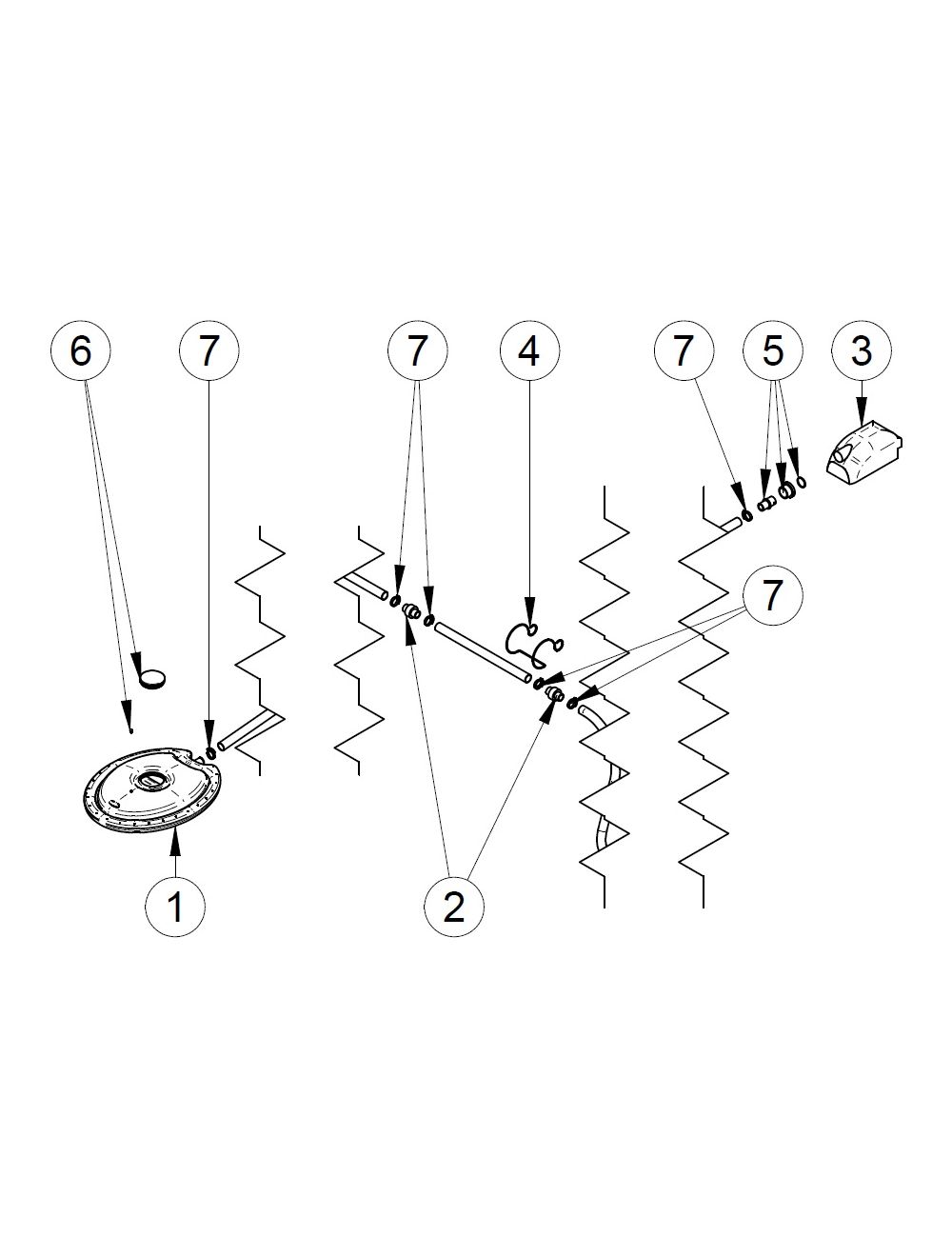 6
7
7
4
7
5
3
7
1
2