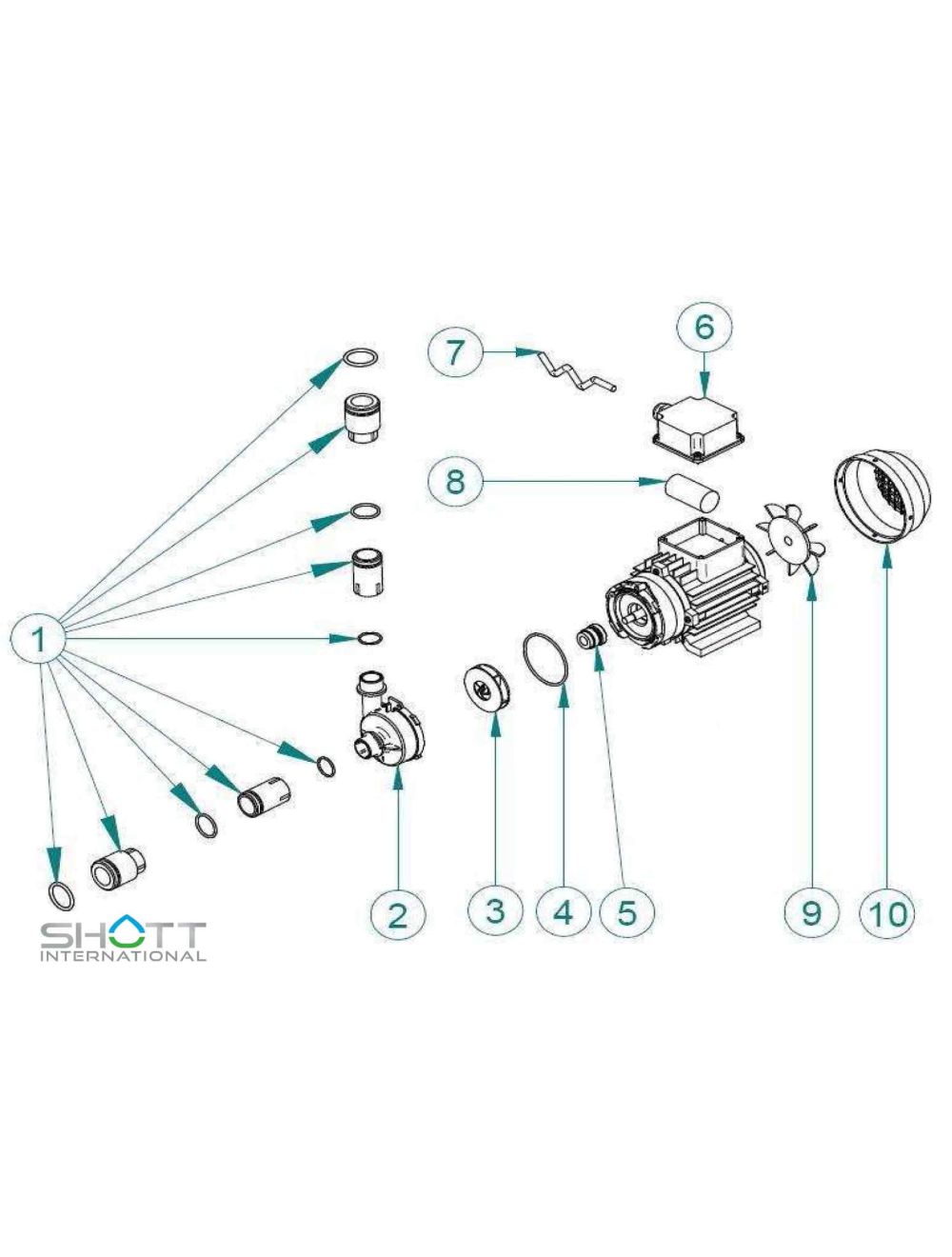 7

6

8

1

2

3

4

5

9

10

SHOTT
INTERNATIONAL